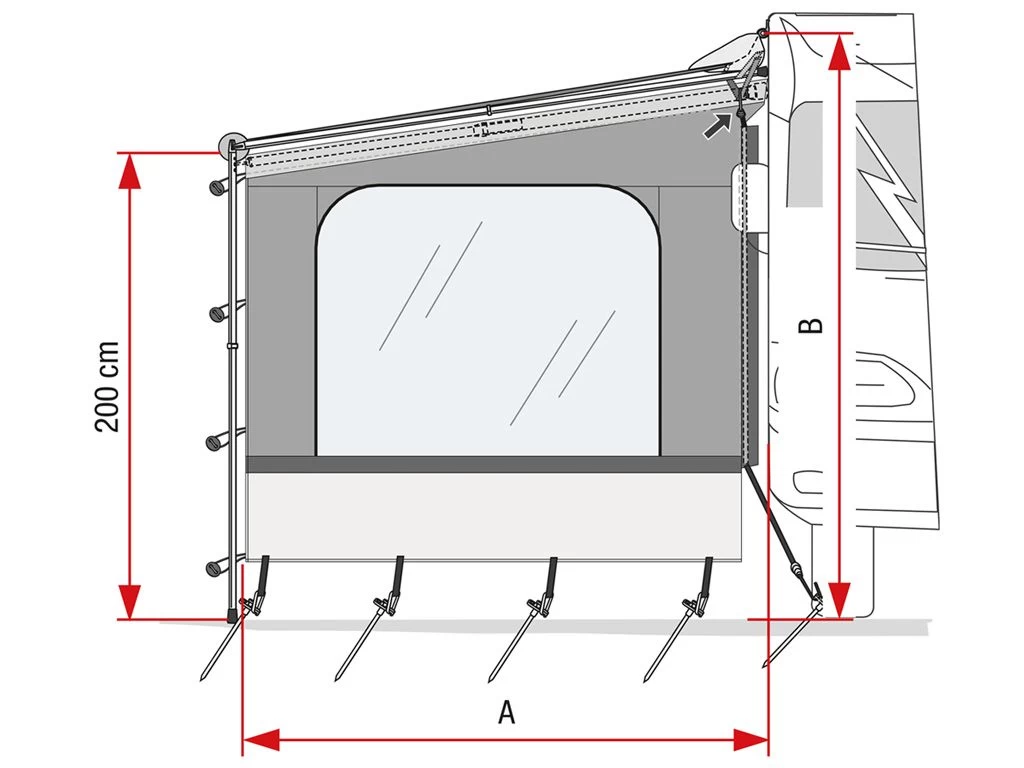 200 cm

B

A