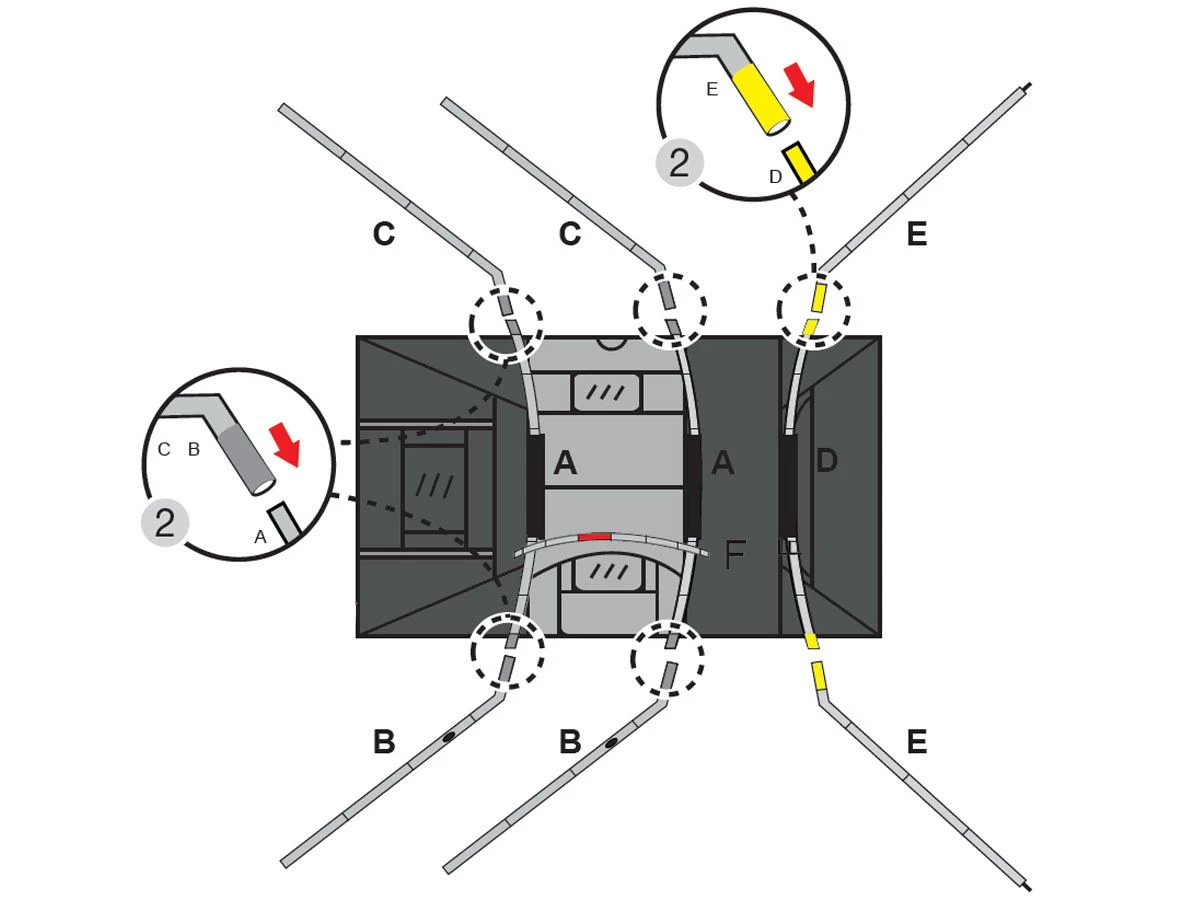 E
2
D
C
C
E
C B
2
A
A
A
D
F
B
B
E